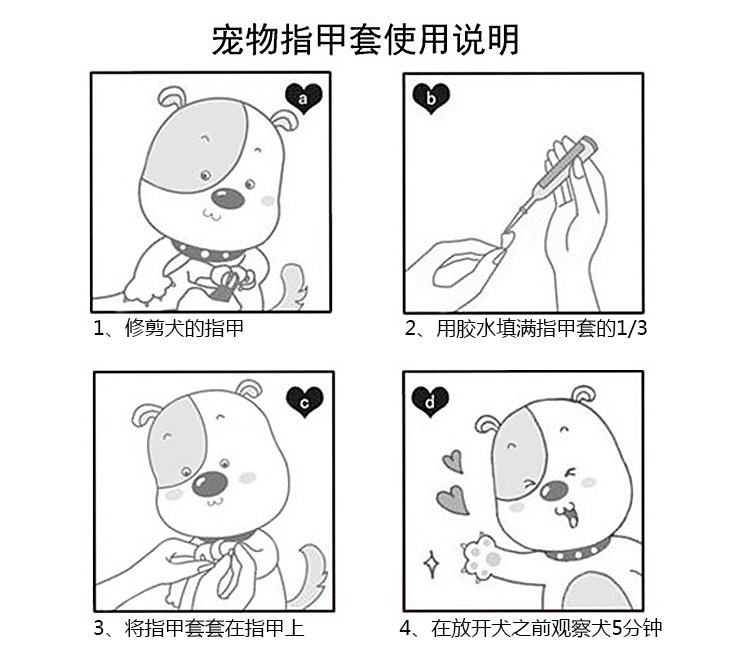 宠物指甲套使用说明

a

1、修剪犬的指甲

b

2、用胶水填满指甲套的1/3

c

3、将指甲套套在指甲上

d

4、在放开犬之前观察犬5分钟