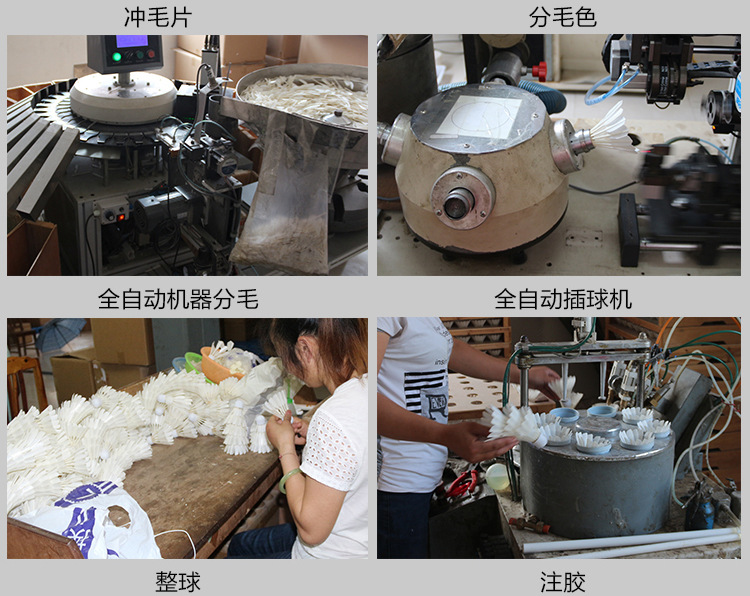 冲毛片

分毛色

全自动机器分毛

全自动插球机

整球

注胶