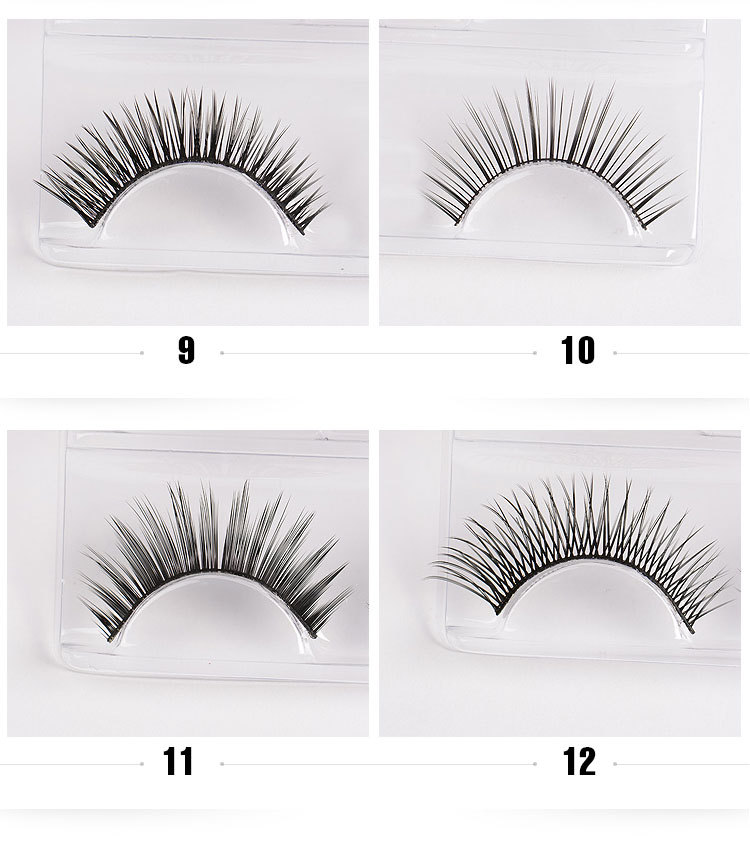 9

10

11

12