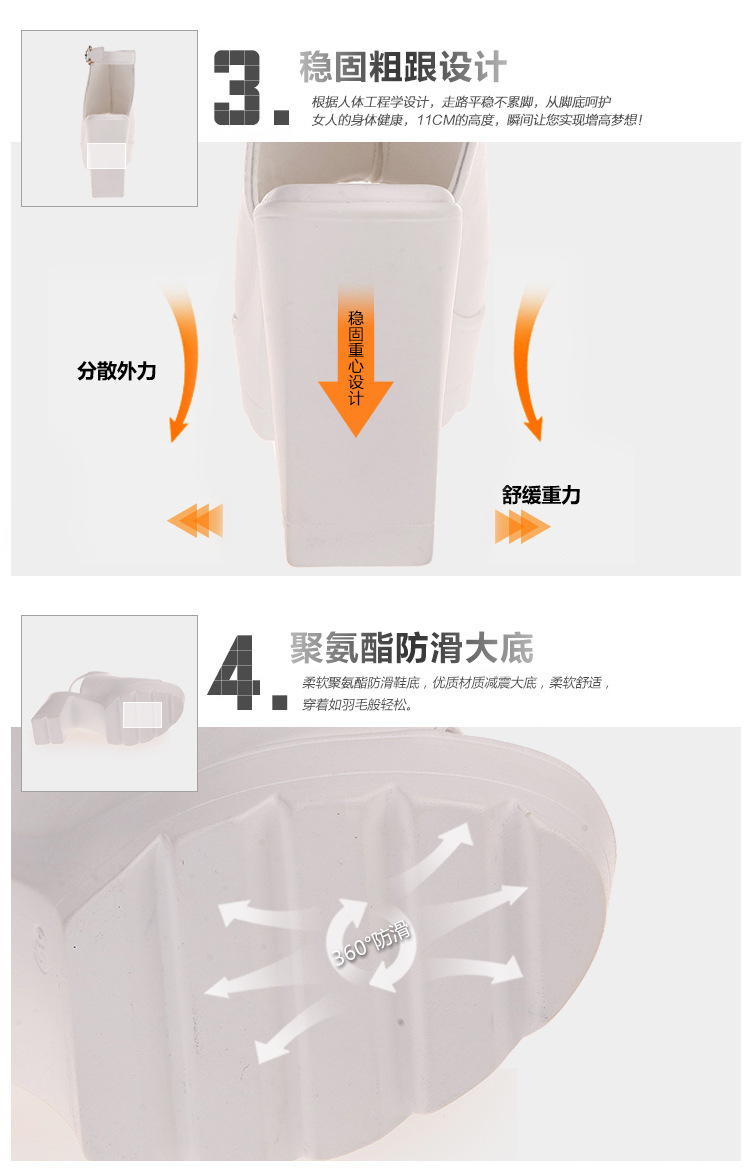 3. 稳固粗跟设计

根据人体工程学设计，走路平稳不累脚，从脚底呵护女人的身体健康，11CM的高度，瞬间让您实现增高梦想！

分散外力

稳固重心设计

舒缓重力

4. 聚氨酯防滑大底

柔软聚氨酯防滑鞋底，优质材质减震大底，柔软舒适，穿着如羽毛般轻松。

360°防滑