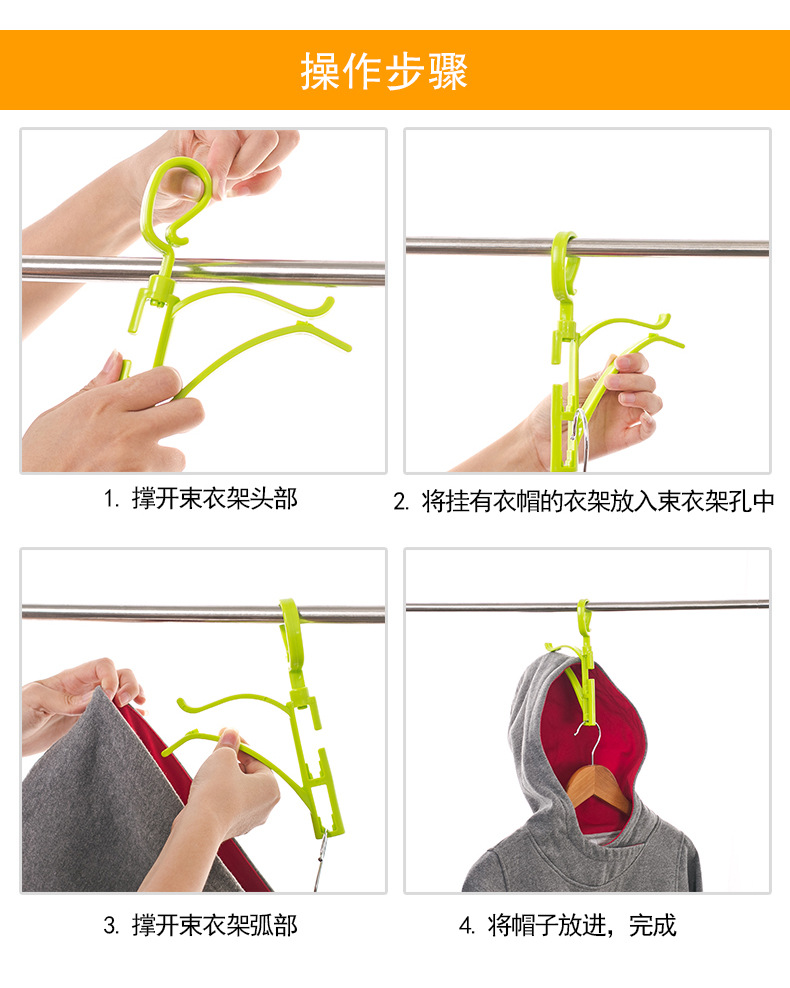 操作步骤

1. 撑开束衣架头部

2. 将挂有衣帽的衣架放入束衣架孔中

3. 撑开束衣架弧部

4. 将帽子放进，完成