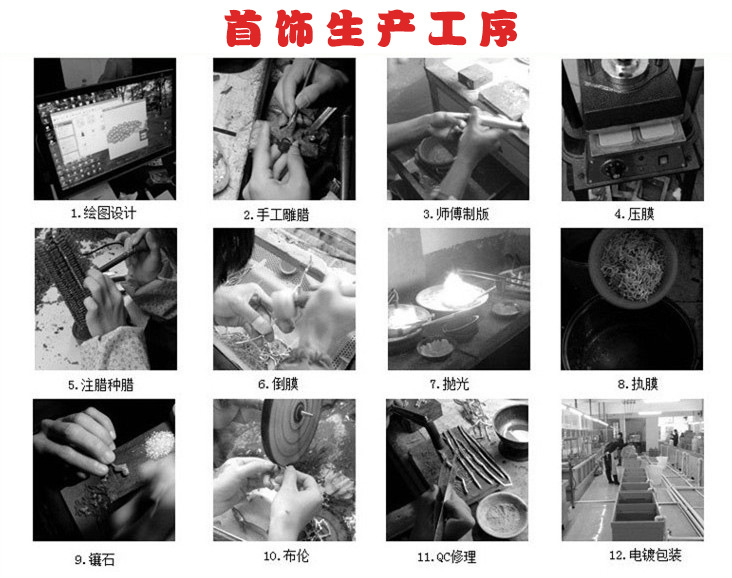 首饰生产工序

1.绘图设计

2.手工雕腊

3.师傅制版

4.压膜

5.注腊种腊

6.倒膜

7.抛光

8.执膜

9.镶石

10.布伦

11.QC修理

12.电镀包装