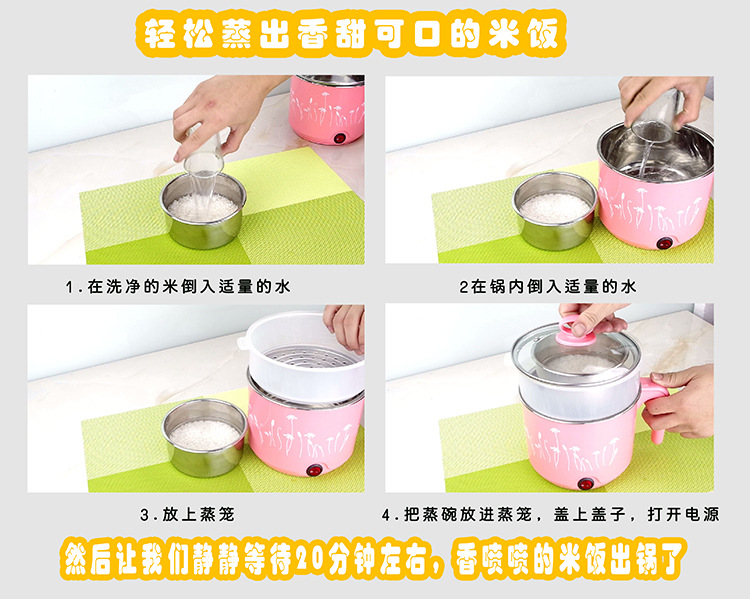 轻松蒸出香甜可口的米饭

1.在洗净的米倒入适量的水

2在锅内倒入适量的水

3.放上蒸笼

4.把蒸碗放进蒸笼，盖上盖子，打开电源

然后让我们静静等待20分钟左右，香喷喷的米饭出锅了