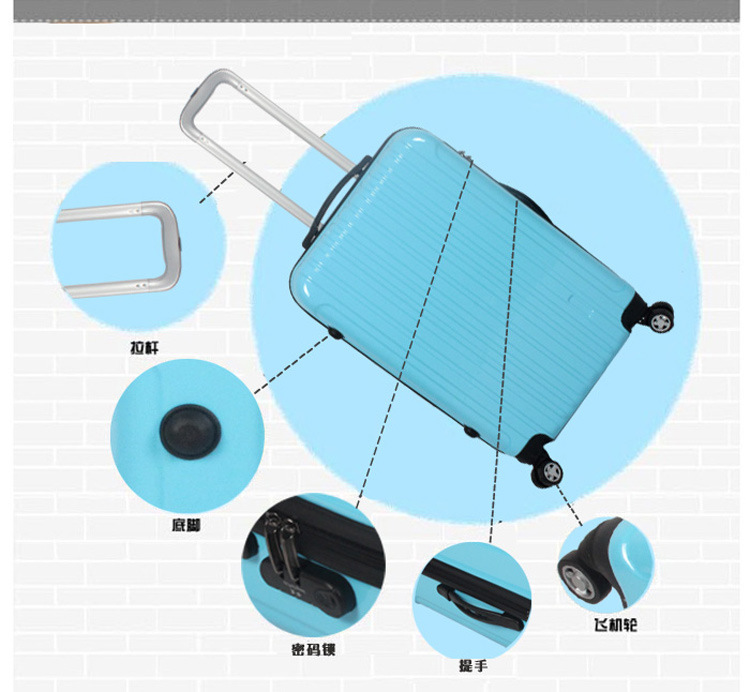 拉杆

底脚

密码锁

提手

飞机轮