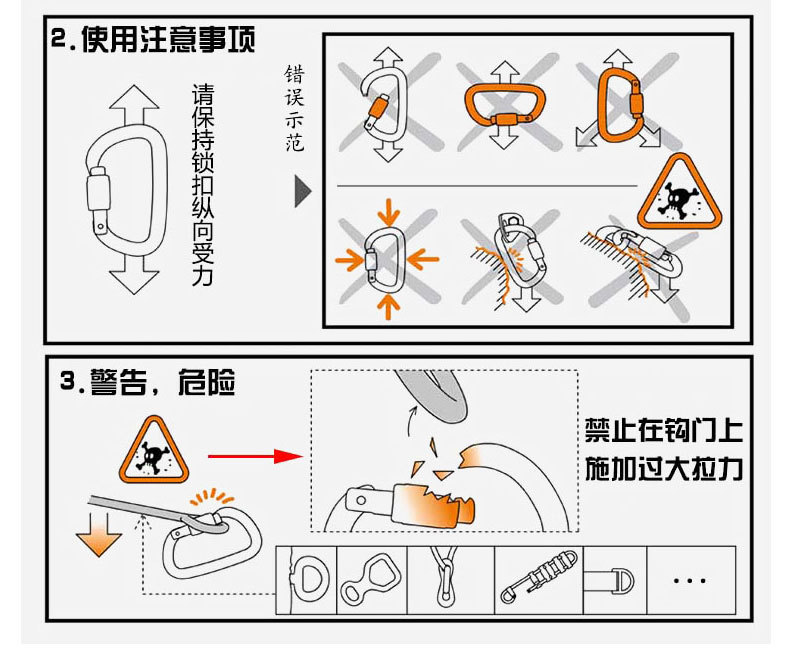 2.使用注意事项

请保持锁扣纵向受力

错误示范

3.警告，危险

禁止在钩门上施加过大拉力

…