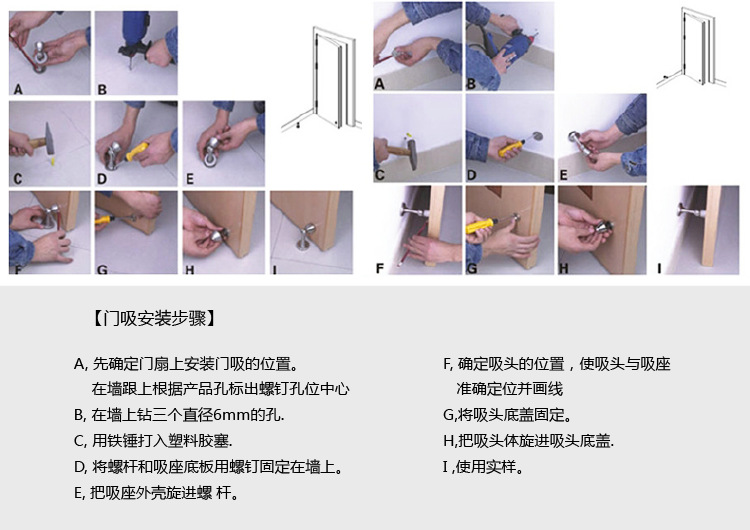 A B C D E F G H I

A B C D E F G H I

【门吸安装步骤】

A, 先确定门扇上安装门吸的位置。
在墙跟上根据产品孔标出螺钉孔位中心

B, 在墙上钻三个直径6mm的孔.

C, 用铁锤打入塑料胶塞.

D, 将螺杆和吸座底板用螺钉固定在墙上。

E, 把吸座外壳旋进螺 杆。

F, 确定吸头的位置，使吸头与吸座
准确定位并画线

G,将吸头底盖固定。

H,把吸头体旋进吸头底盖.

I ,使用实样。