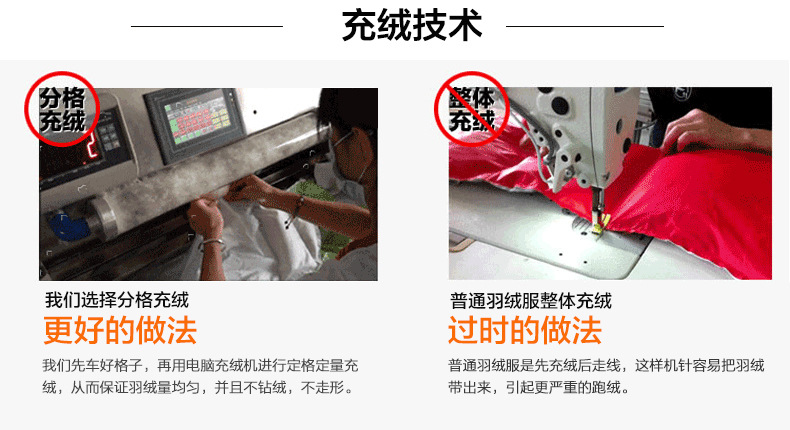 充绒技术

分格充绒

我们选择分格充绒

更好的做法

我们先车好格子，再用电脑充绒机进行定格定量充绒，从而保证羽绒量均匀，并且不钻绒，不走形。

整体充绒

普通羽绒服整体充绒

过时的做法

普通羽绒服是先充绒后走线，这样机针容易把羽绒带出来，引起更严重的跑绒。