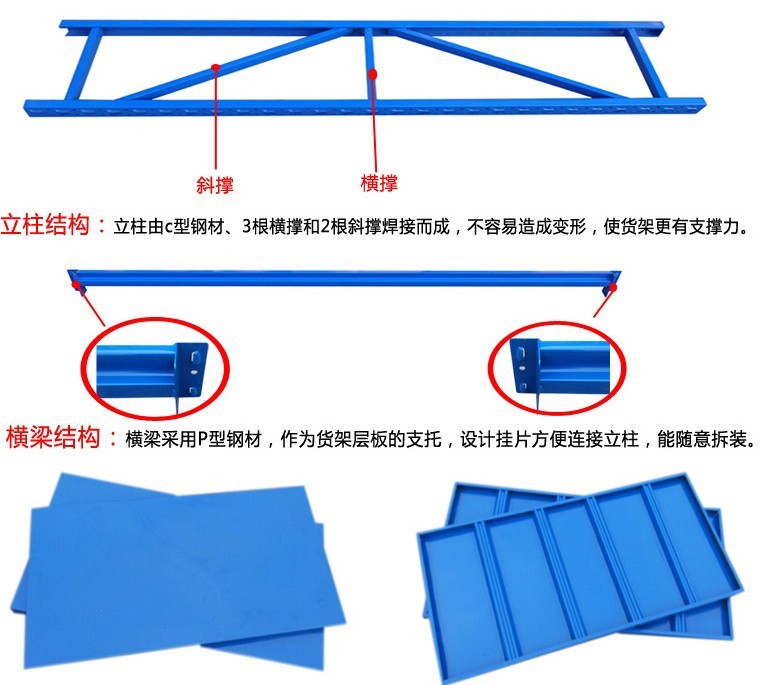 斜撑

横撑

立柱结构：立柱由c型钢材、3根横撑和2根斜撑焊接而成，不容易造成变形，使货架更有支撑力。

横梁结构：横梁采用P型钢材，作为货架层板的支托，设计挂片方便连接立柱，能随意拆装。