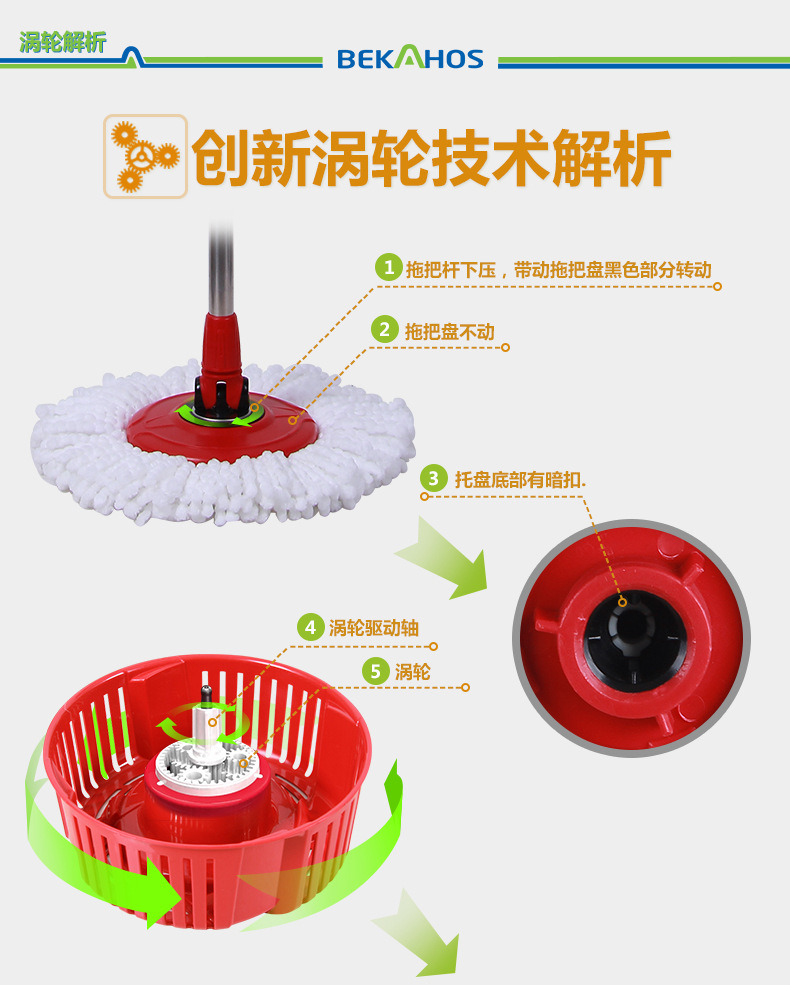 涡轮解析

BEKAHOS

创新涡轮技术解析

1 拖把杆下压，带动拖把盘黑色部分转动

2 拖把盘不动

3 托盘底部有暗扣.

4 涡轮驱动轴

5 涡轮