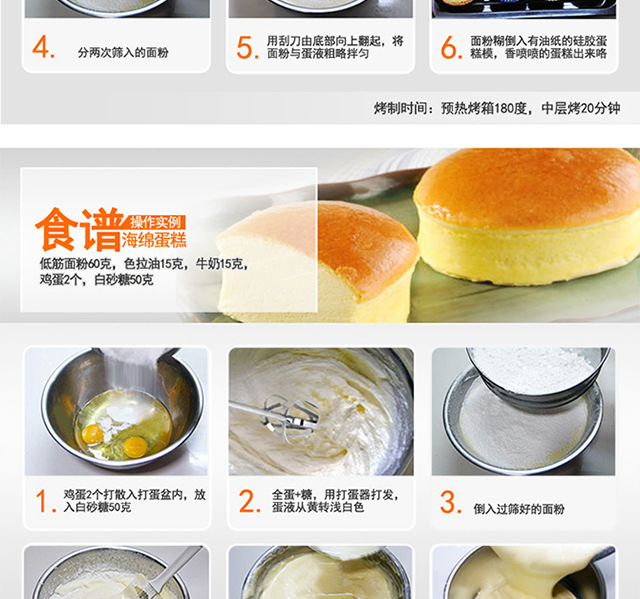 4. 分两次筛入的面粉

5. 用刮刀由底部向上翻起，将面粉与蛋液粗略拌匀

6. 面粉糊倒入有油纸的硅胶蛋糕模，香喷喷的蛋糕出来咯

烤制时间：预热烤箱180度，中层烤20分钟

食谱 操作实例 海绵蛋糕

低筋面粉60克，色拉油15克，牛奶15克，鸡蛋2个，白砂糖50克

1. 鸡蛋2个打散入打蛋盆内，放入白砂糖50克

2. 全蛋+糖，用打蛋器打发，蛋液从黄转浅白色

3. 倒入过筛好的面粉