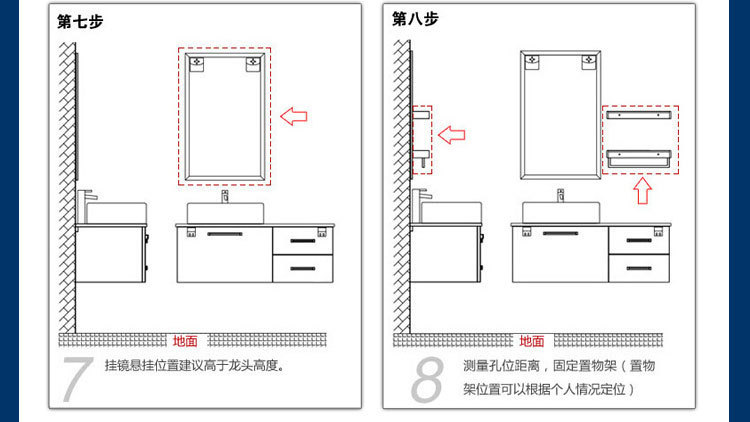 第七步

地面

7 挂镜悬挂位置建议高于龙头高度。

第八步

地面

8 测量孔位距离，固定置物架（置物架位置可以根据个人情况定位）