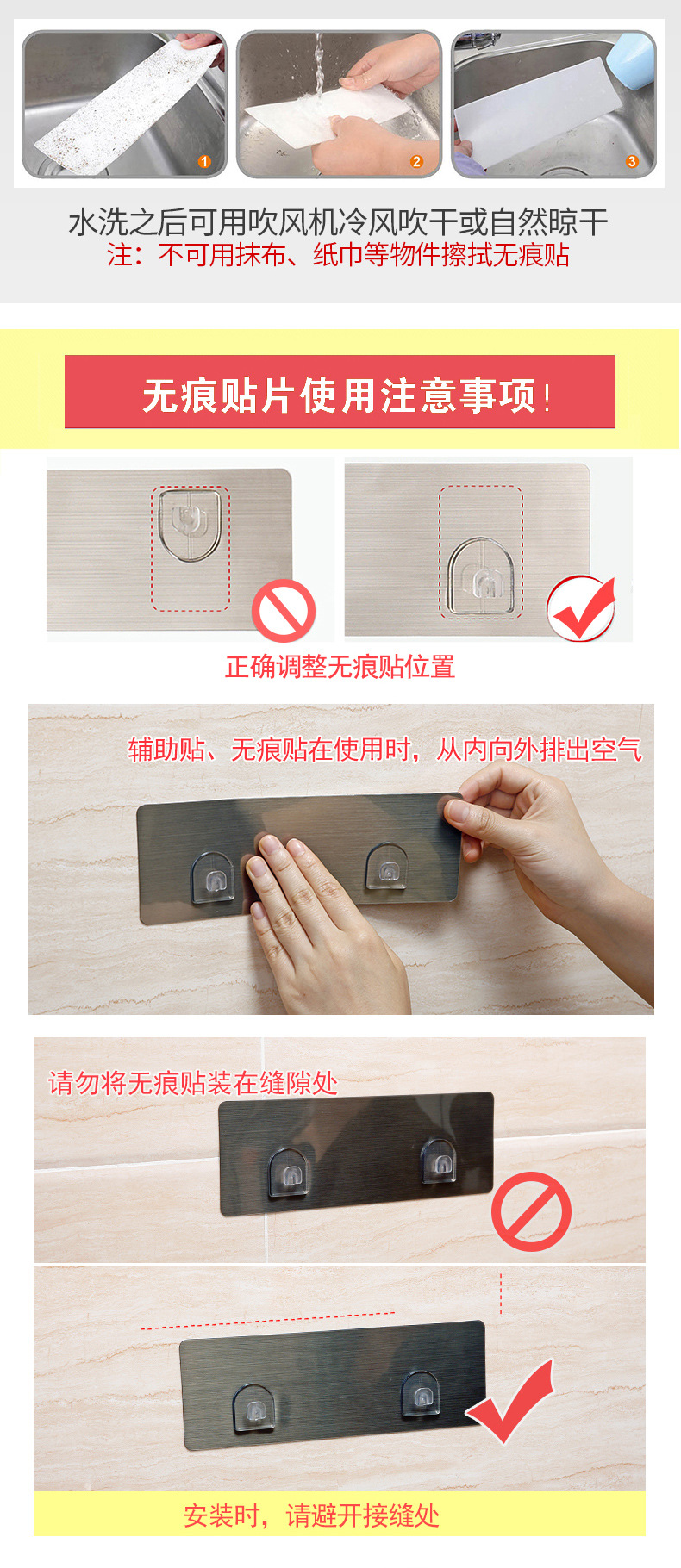 1 2 3

水洗之后可用吹风机冷风吹干或自然晾干
注：不可用抹布、纸巾等物件擦拭无痕贴

无痕贴片使用注意事项！

正确调整无痕贴位置

辅助贴、无痕贴在使用时，从内向外排出空气

请勿将无痕贴装在缝隙处

安装时，请避开接缝处