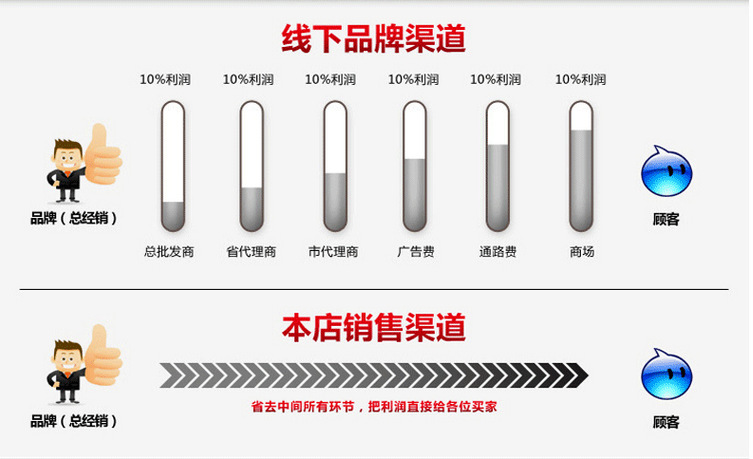 线下品牌渠道

10%利润 10%利润 10%利润 10%利润 10%利润 10%利润

品牌（总经销）

总批发商 省代理商 市代理商 广告费 通路费 商场

顾客

本店销售渠道

品牌（总经销）

省去中间所有环节，把利润直接给各位买家

顾客