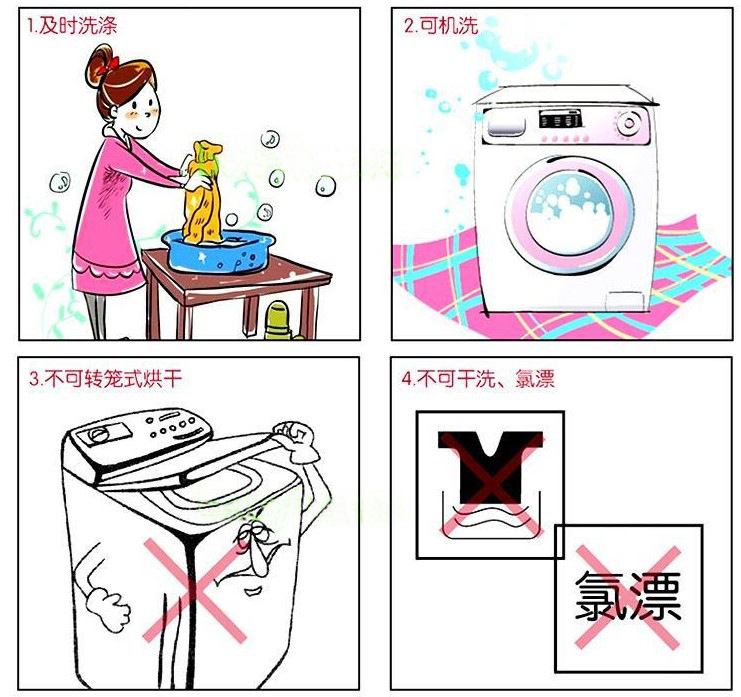 1.及时洗涤

2.可机洗

3.不可转笼式烘干

4.不可干洗、氯漂

氯漂