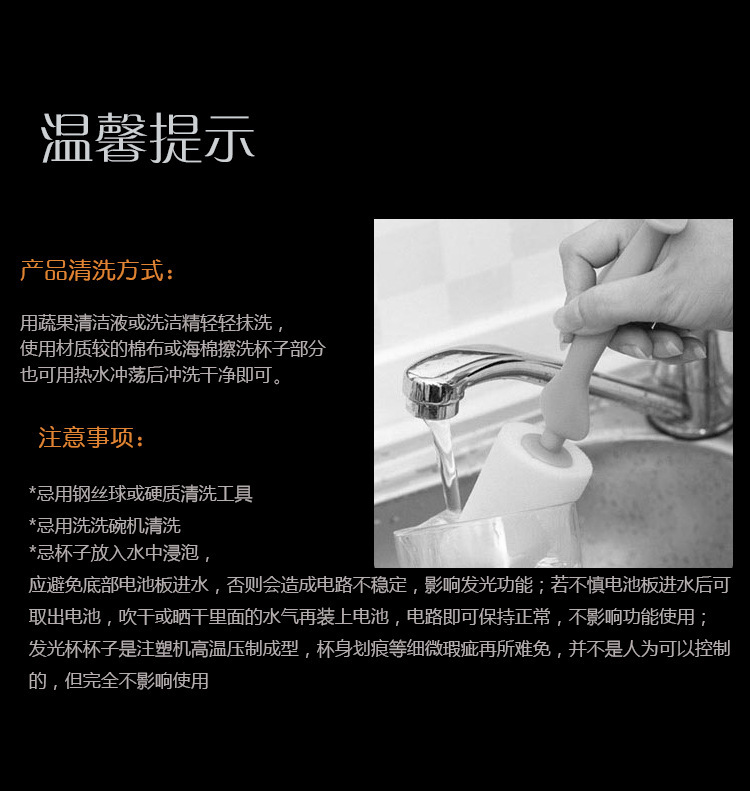 温馨提示

产品清洗方式：

用蔬果清洁液或洗洁精轻轻抹洗，
使用材质较的棉布或海棉擦洗杯子部分
也可用热水冲荡后冲洗干净即可。

注意事项：

*忌用钢丝球或硬质清洗工具
*忌用洗洗碗机清洗
*忌杯子放入水中浸泡，
应避免底部电池板进水，否则会造成电路不稳定，影响发光功能；若不慎电池板进水后可取出电池，吹干或晒干里面的水气再装上电池，电路即可保持正常，不影响功能使用；
发光杯杯子是注塑机高温压制成型，杯身划痕等细微瑕疵再所难免，并不是人为可以控制的，但完全不影响使用