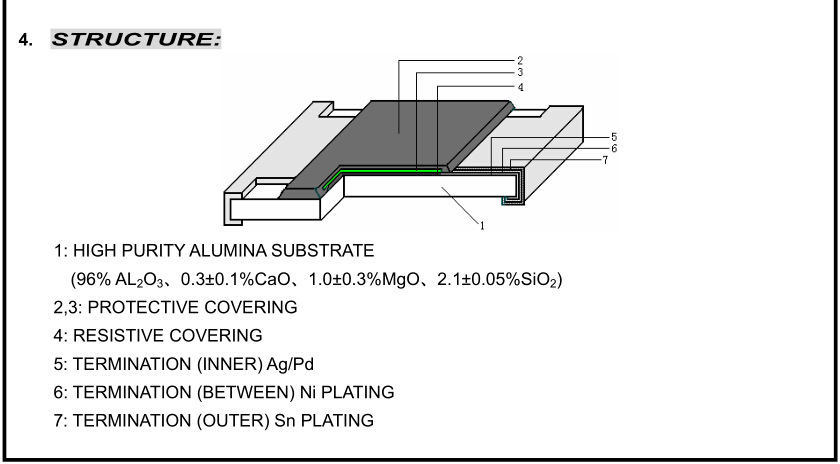 4. STRUCTURE:

2
3
4
5
6
7
1

1: HIGH PURITY ALUMINA SUBSTRATE
(96% $AL_2O_3$、0.3±0.1%CaO、1.0±0.3%MgO、2.1±0.05%$SiO_2$)
2,3: PROTECTIVE COVERING
4: RESISTIVE COVERING
5: TERMINATION (INNER) Ag/Pd
6: TERMINATION (BETWEEN) Ni PLATING
7: TERMINATION (OUTER) Sn PLATING