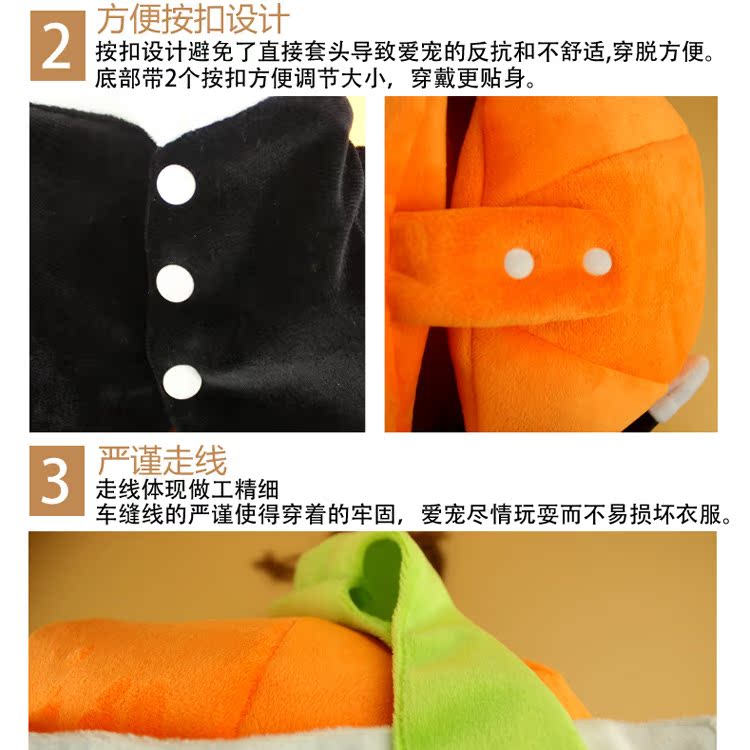 2 方便按扣设计
按扣设计避免了直接套头导致爱宠的反抗和不舒适,穿脱方便。
底部带2个按扣方便调节大小，穿戴更贴身。

3 严谨走线
走线体现做工精细
车缝线的严谨使得穿着的牢固，爱宠尽情玩耍而不易损坏衣服。