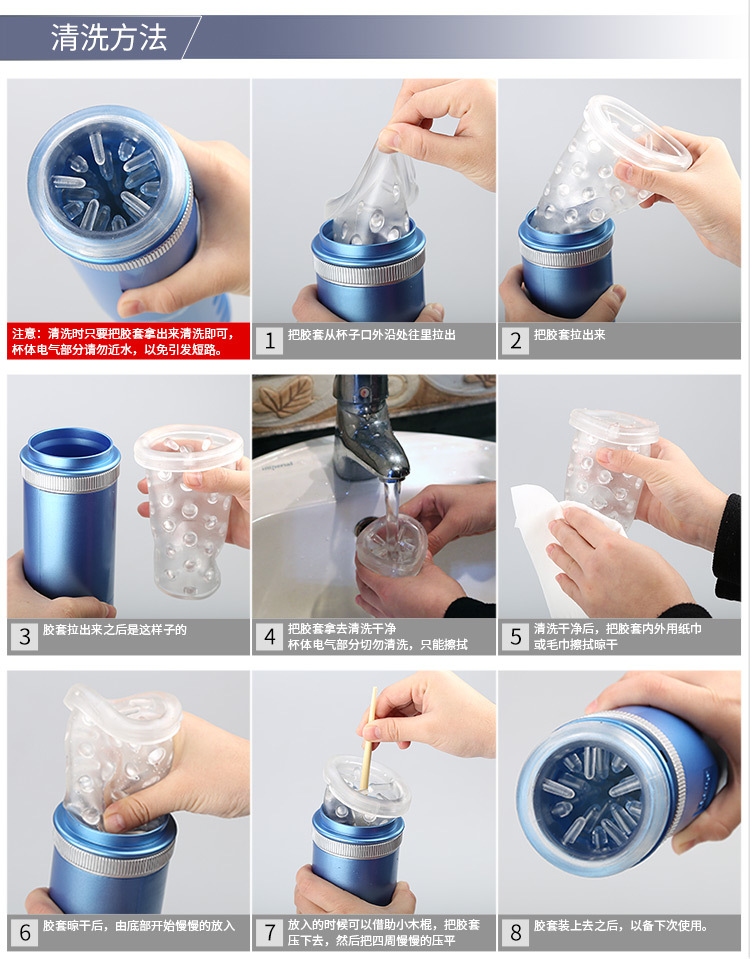 清洗方法

注意：清洗时只要把胶套拿出来清洗即可，杯体电气部分请勿近水，以免引发短路。

1 把胶套从杯子口外沿处往里拉出

2 把胶套拉出来

3 胶套拉出来之后是这样子的

4 把胶套拿去清洗干净 杯体电气部分切勿清洗，只能擦拭

5 清洗干净后，把胶套内外用纸巾或毛巾擦拭晾干

6 胶套晾干后，由底部开始慢慢的放入

7 放入的时候可以借助小木棍，把胶套压下去，然后把四周慢慢的压平

8 胶套装上去之后，以备下次使用。