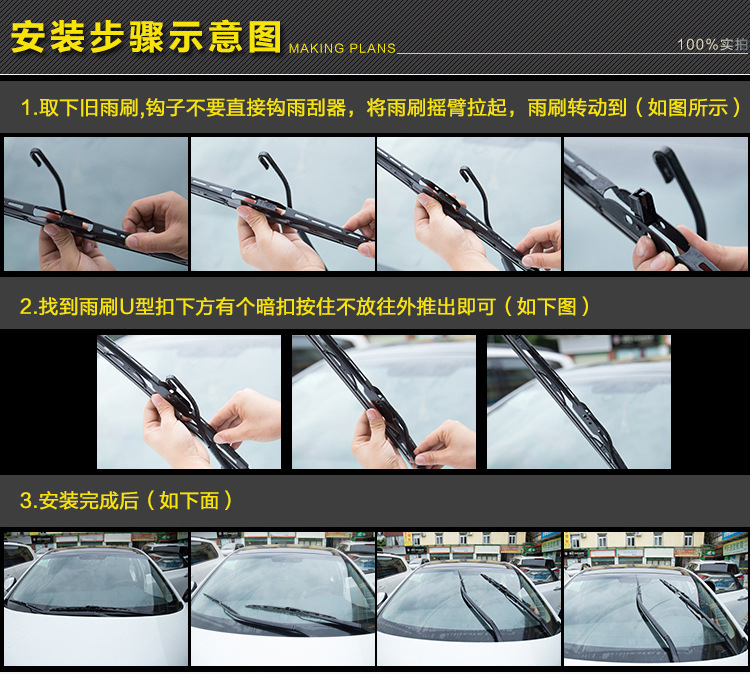 安装步骤示意图 MAKING PLANS

100%实拍

1.取下旧雨刷,钩子不要直接钩雨刮器，将雨刷摇臂拉起，雨刷转动到（如图所示）

2.找到雨刷U型扣下方有个暗扣按住不放往外推出即可（如下图）

3.安装完成后（如下面）