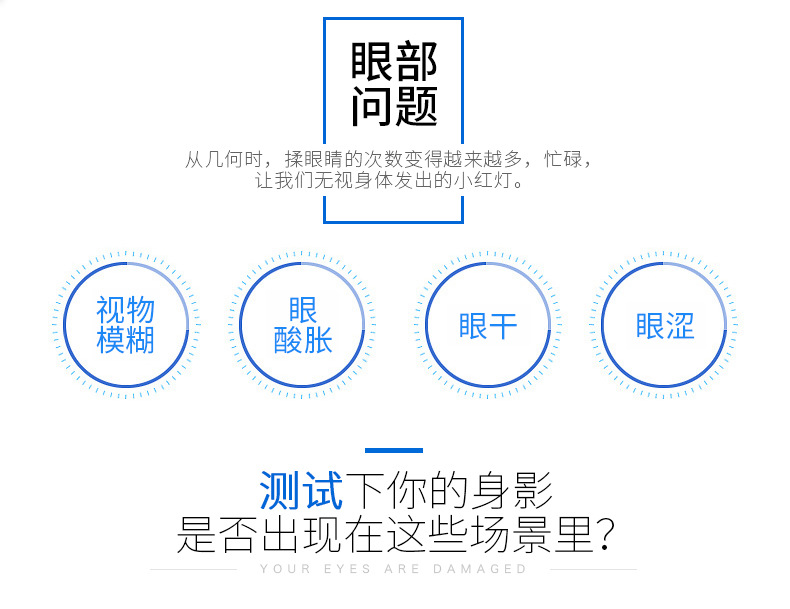 眼部
问题

从几何时，揉眼睛的次数变得越来越多，忙碌，
让我们无视身体发出的小红灯。

视物
模糊

眼
酸胀

眼干

眼涩

测试下你的身影
是否出现在这些场景里?

YOUR EYES ARE DAMAGED