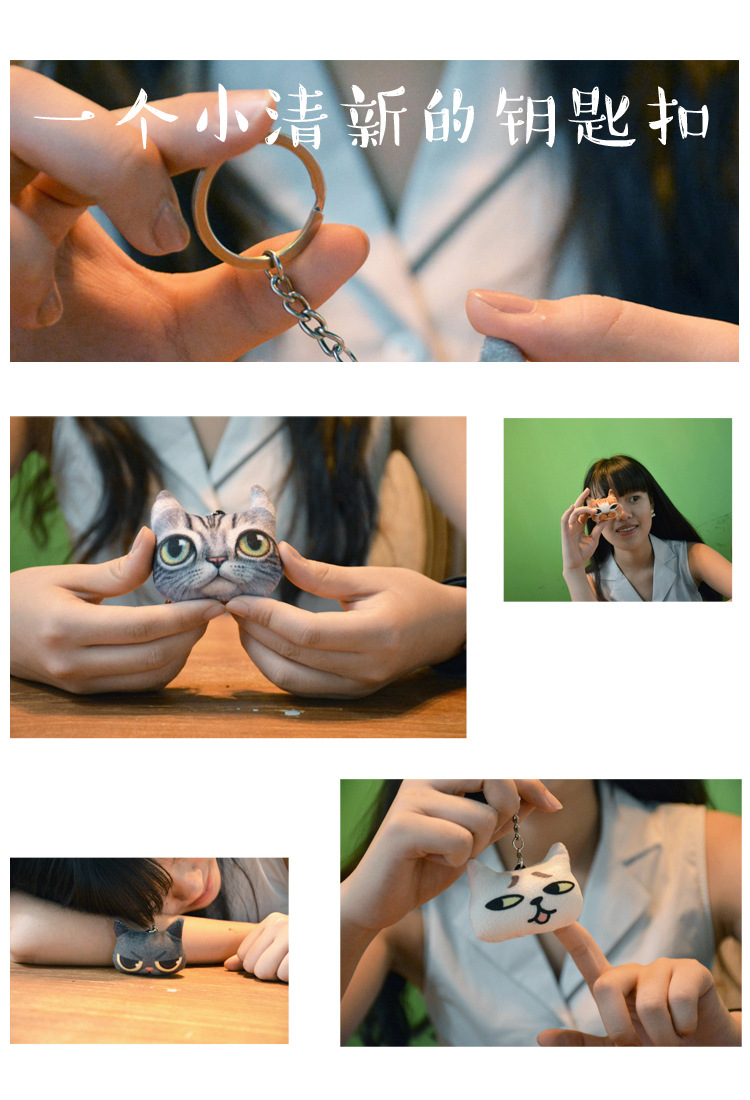 一个小清新的钥匙扣