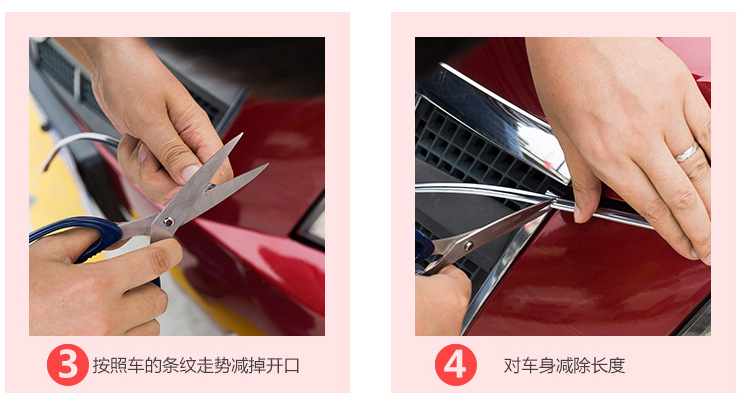 3 按照车的条纹走势减掉开口

4 对车身减除长度