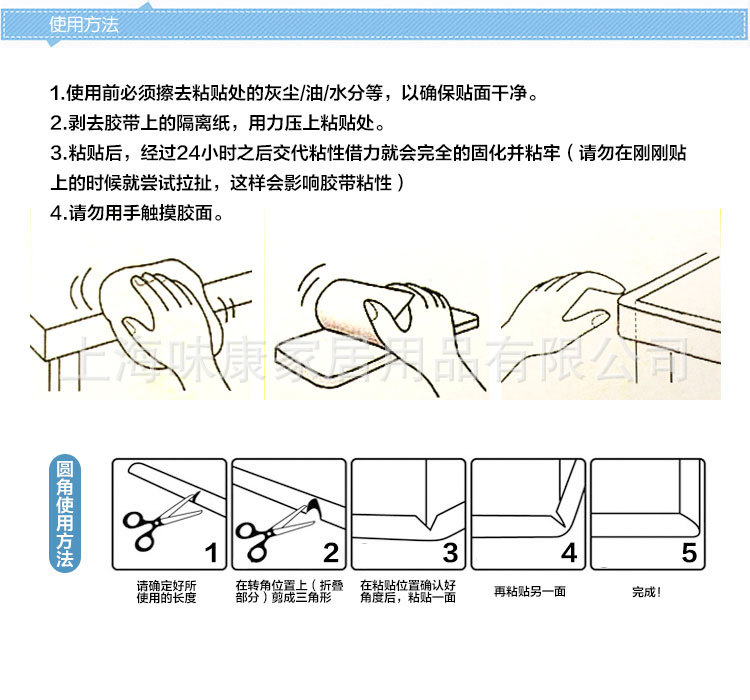 使用方法

1.使用前必须擦去粘贴处的灰尘/油/水分等，以确保贴面干净。
2.剥去胶带上的隔离纸，用力压上粘贴处。
3.粘贴后，经过24小时之后交代粘性借力就会完全的固化并粘牢（请勿在刚刚贴上的时候就尝试拉扯，这样会影响胶带粘性）
4.请勿用手触摸胶面。

上海味康家居用品有限公司

圆角使用方法

1
请确定好所使用的长度

2
在转角位置上（折叠部分）剪成三角形

3
在粘贴位置确认好角度后，粘贴一面

4
再粘贴另一面

5
完成！