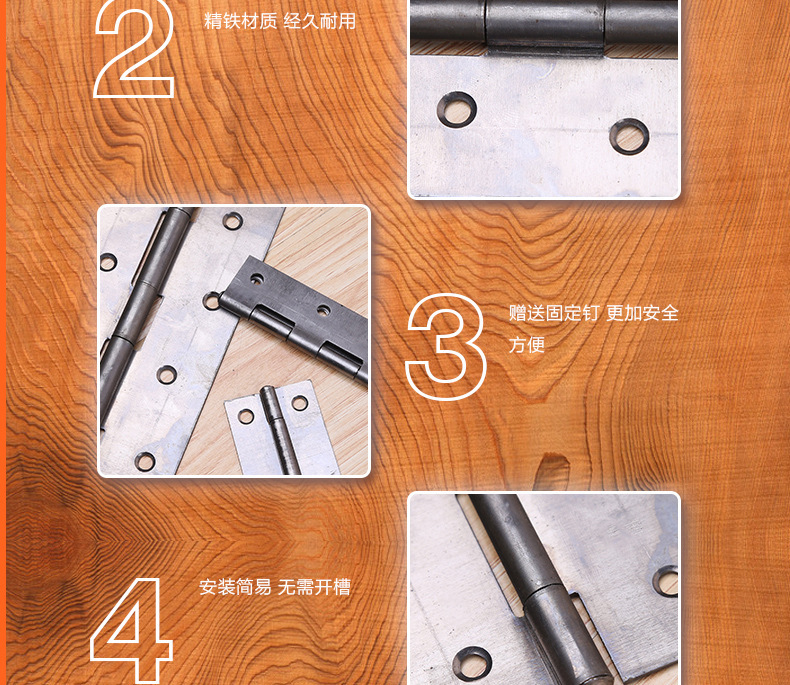 2

精铁材质 经久耐用

3

赠送固定钉 更加安全方便

4

安装简易 无需开槽