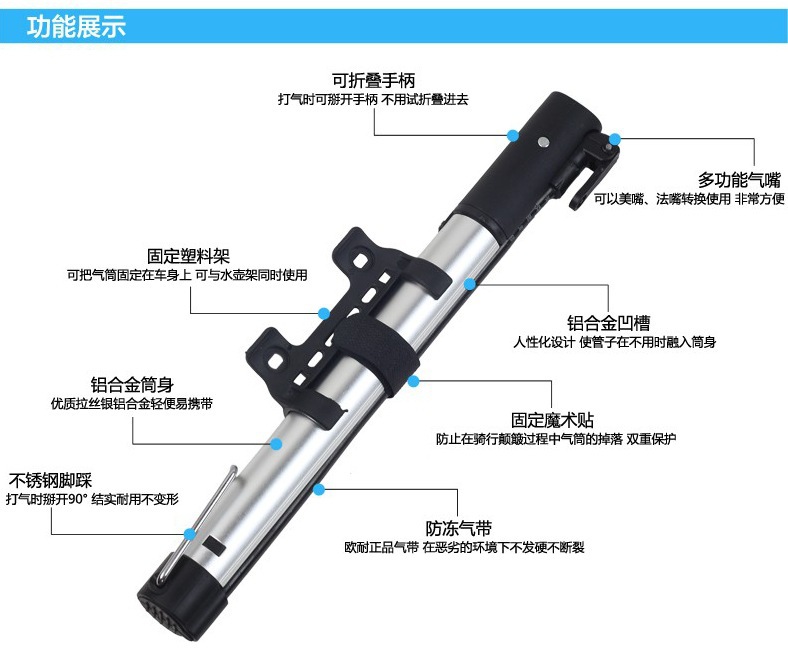 功能展示

可折叠手柄
打气时可掰开手柄 不用试折叠进去

多功能气嘴
可以美嘴、法嘴转换使用 非常方便

固定塑料架
可把气筒固定在车身上 可与水壶架同时使用

铝合金凹槽
人性化设计 使管子在不用时融入筒身

铝合金筒身
优质拉丝银铝合金轻便易携带

固定魔术贴
防止在骑行颠簸过程中气筒的掉落 双重保护

不锈钢脚踩
打气时掰开90° 结实耐用不变形

防冻气带
欧耐正品气带 在恶劣的环境下不发硬不断裂