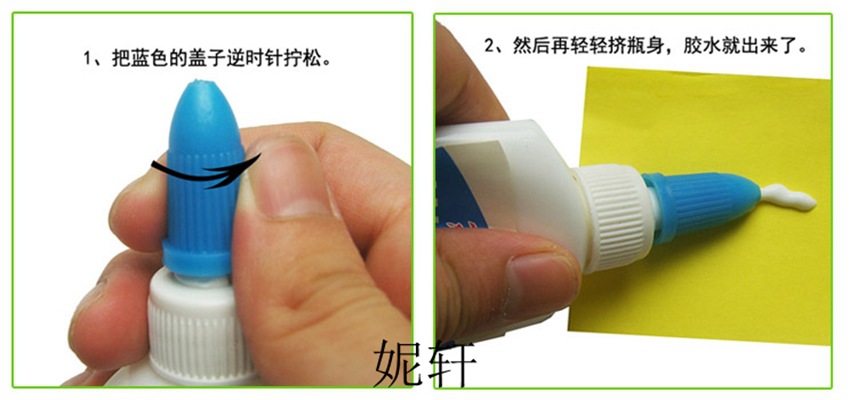 1、把蓝色的盖子逆时针拧松。

2、然后再轻轻挤瓶身，胶水就出来了。

妮轩