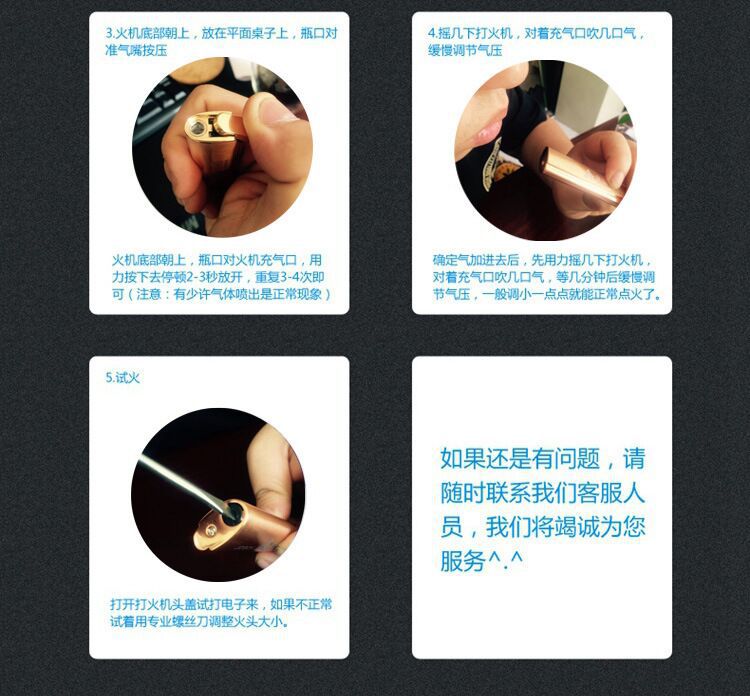 3.火机底部朝上，放在平面桌子上，瓶口对准气嘴按压

火机底部朝上，瓶口对火机充气口，用力按下去停顿2-3秒放开，重复3-4次即可（注意：有少许气体喷出是正常现象）

4.摇几下打火机，对着充气口吹几口气，缓慢调节气压

确定气加进去后，先用力摇几下打火机，对着充气口吹几口气，等几分钟后缓慢调节气压，一般调小一点点就能正常点火了。

5.试火

打开打火机头盖试打电子来，如果不正常试着用专业螺丝刀调整火头大小。

如果还是有问题，请随时联系我们客服人员，我们将竭诚为您服务^.^