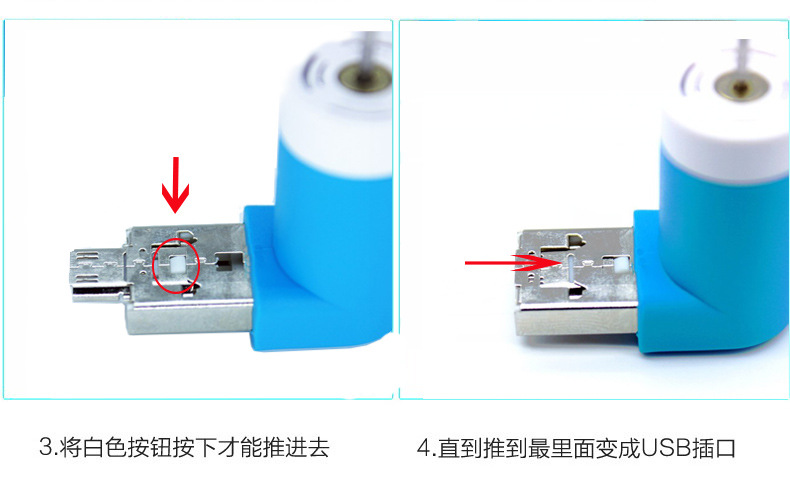 3.将白色按钮按下才能推进去

4.直到推到最里面变成USB插口