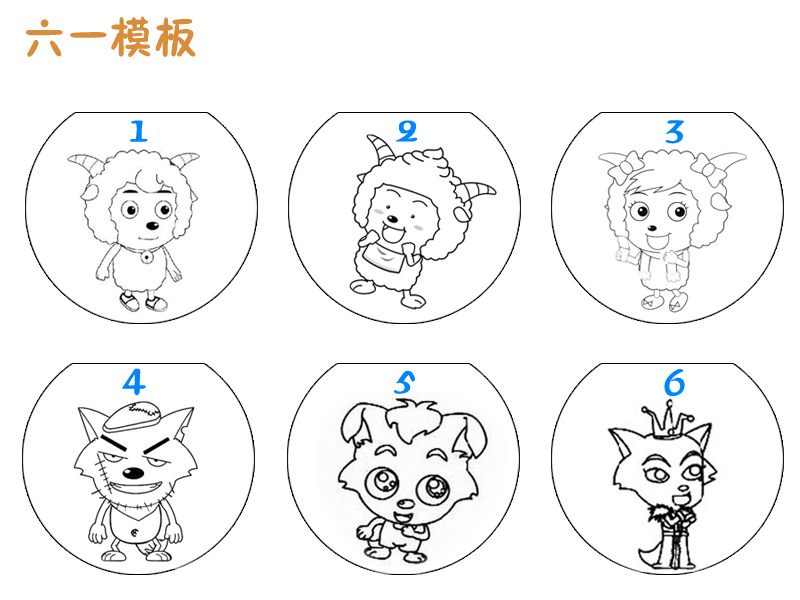 六一模板

1

2

3

4

5

6