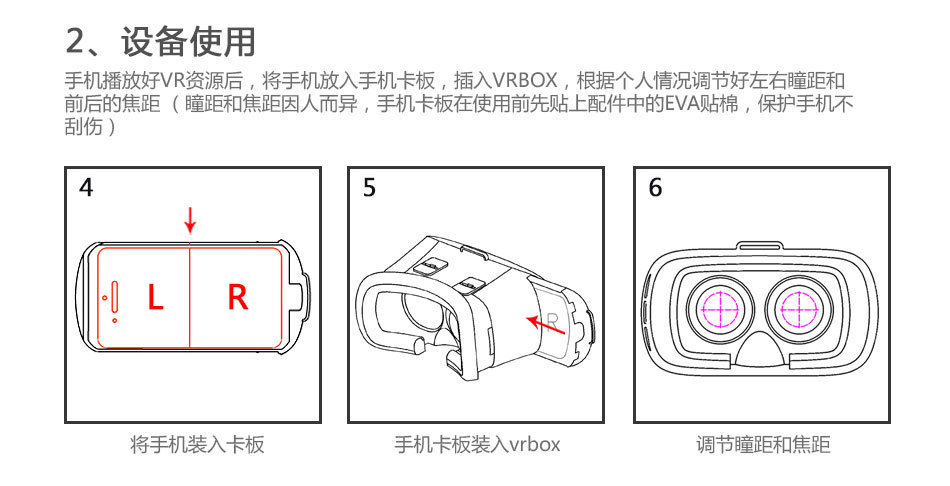 2、设备使用

手机播放好VR资源后，将手机放入手机卡板，插入VRBOX，根据个人情况调节好左右瞳距和前后的焦距（瞳距和焦距因人而异，手机卡板在使用前先贴上配件中的EVA贴棉，保护手机不刮伤）

4

L R

将手机装入卡板

5

R

手机卡板装入vrbox

6

调节瞳距和焦距