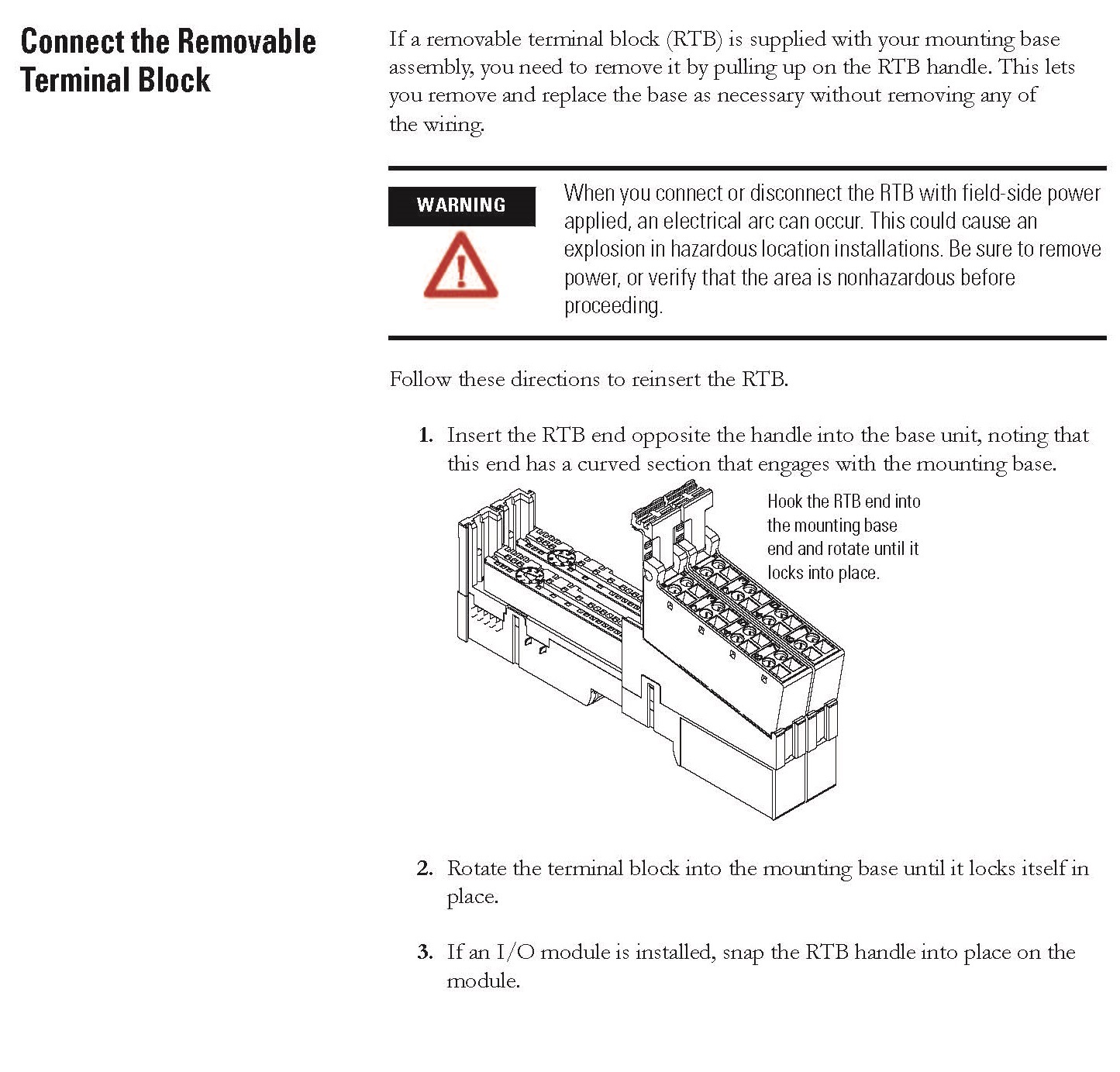 Connect the Removable Terminal Block

If a removable terminal block (RTB) is supplied with your mounting base assembly, you need to remove it by pulling up on the RTB handle. This lets you remove and replace the base as necessary without removing any of the wiring.

WARNING

When you connect or disconnect the RTB with field-side power applied, an electrical arc can occur. This could cause an explosion in hazardous location installations. Be sure to remove power, or verify that the area is nonhazardous before proceeding.

Follow these directions to reinsert the RTB.

1. Insert the RTB end opposite the handle into the base unit, noting that this end has a curved section that engages with the mounting base.

Hook the RTB end into the mounting base end and rotate until it locks into place.

2. Rotate the terminal block into the mounting base until it locks itself in place.

3. If an I/O module is installed, snap the RTB handle into place on the module.