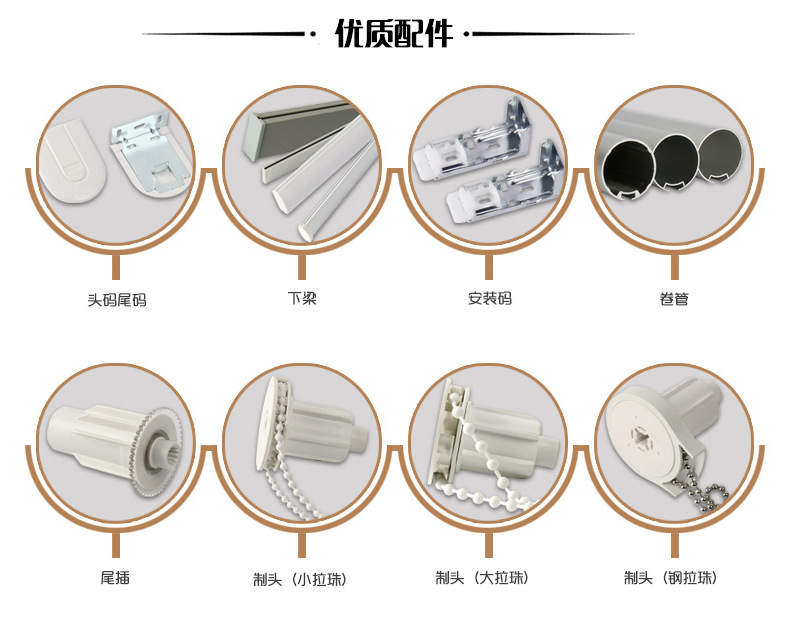 优质配件

头码尾码

下梁

安装码

卷管

尾插

制头（小拉珠）

制头（大拉珠）

制头（钢拉珠）