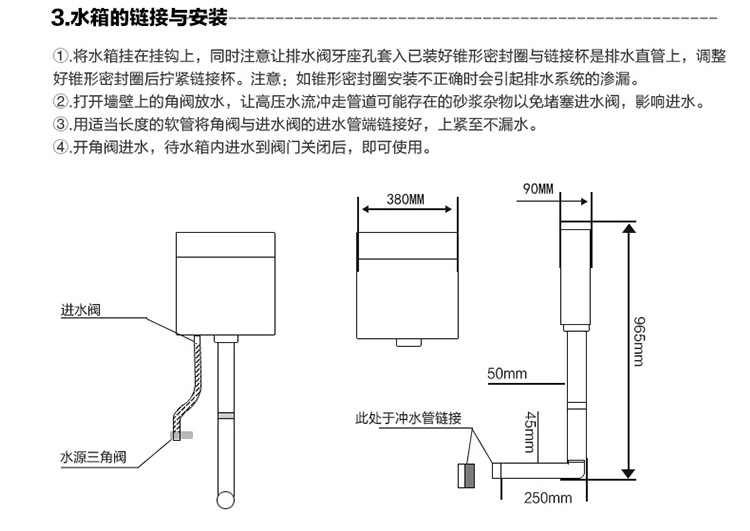 3.水箱的链接与安装

①.将水箱挂在挂钩上，同时注意让排水阀牙座孔套入已装好锥形密封圈与链接杯是排水直管上，调整好锥形密封圈后拧紧链接杯。注意：如锥形密封圈安装不正确时会引起排水系统的渗漏。
②.打开墙壁上的角阀放水，让高压水流冲走管道可能存在的砂浆杂物以免堵塞进水阀，影响进水。
③.用适当长度的软管将角阀与进水阀的进水管端链接好，上紧至不漏水。
④.开角阀进水，待水箱内进水到阀门关闭后，即可使用。

进水阀
水源三角阀
380MM
90MM
965mm
50mm
此处于冲水管链接
45mm
250mm