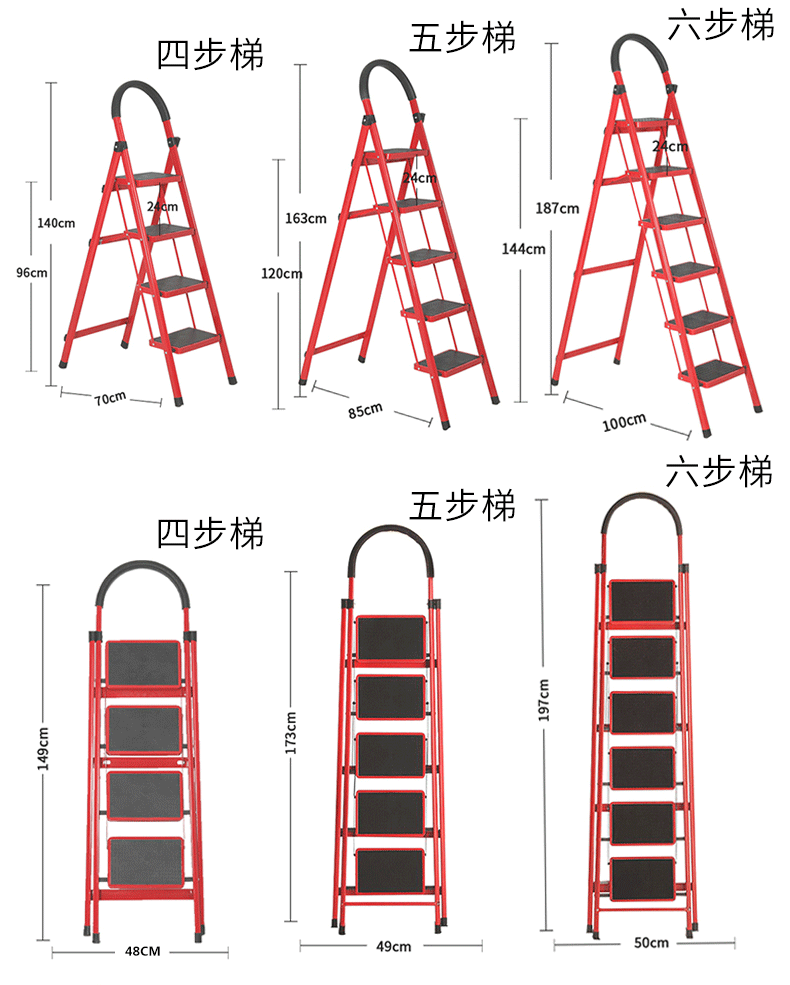 四步梯

140cm

96cm

24cm

70cm

五步梯

163cm

120cm

24cm

85cm

六步梯

187cm

144cm

24cm

100cm

四步梯

149cm

48CM

五步梯

173cm

49cm

六步梯

197cm

50cm