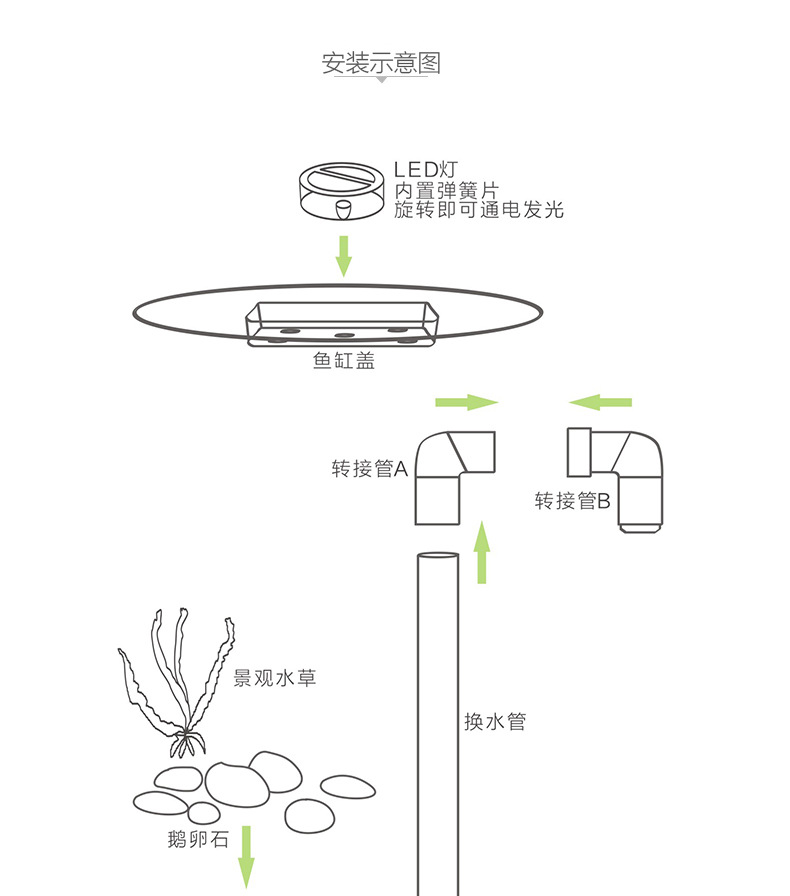 安装示意图

LED灯
内置弹簧片
旋转即可通电发光

鱼缸盖

转接管A

转接管B

景观水草

换水管

鹅卵石