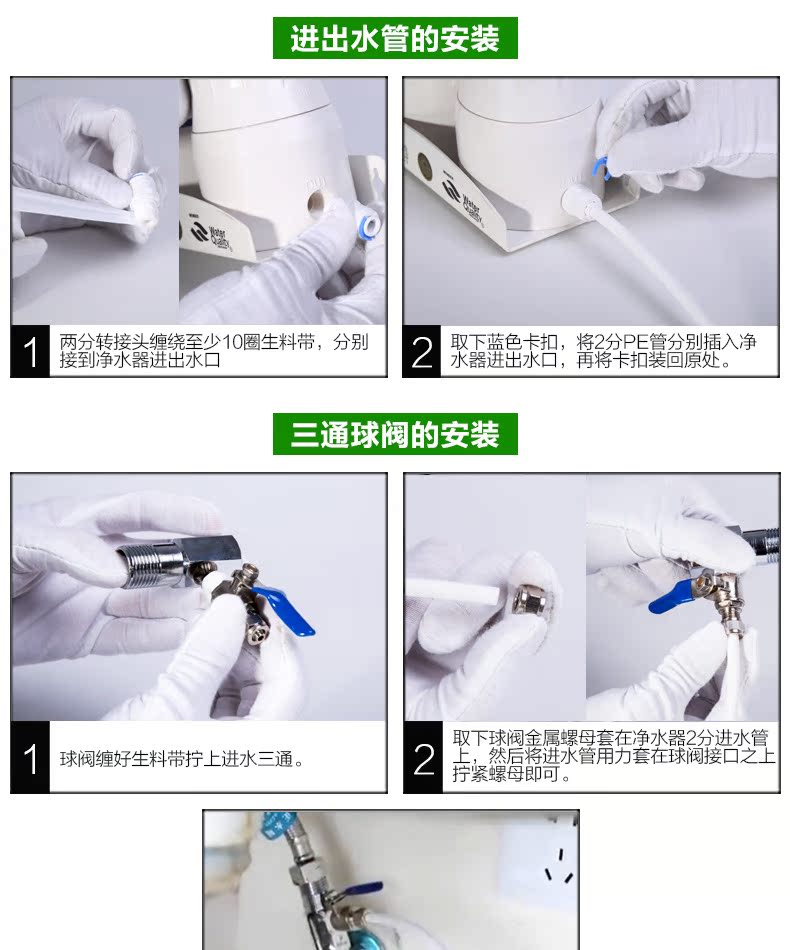 进出水管的安装

1
两分转接头缠绕至少10圈生料带，分别接到净水器进出水口

2
取下蓝色卡扣，将2分PE管分别插入净水器进出水口，再将卡扣装回原处。

三通球阀的安装

1
球阀缠好生料带拧上进水三通。

2
取下球阀金属螺母套在净水器2分进水管上，然后将进水管用力套在球阀接口之上拧紧螺母即可。