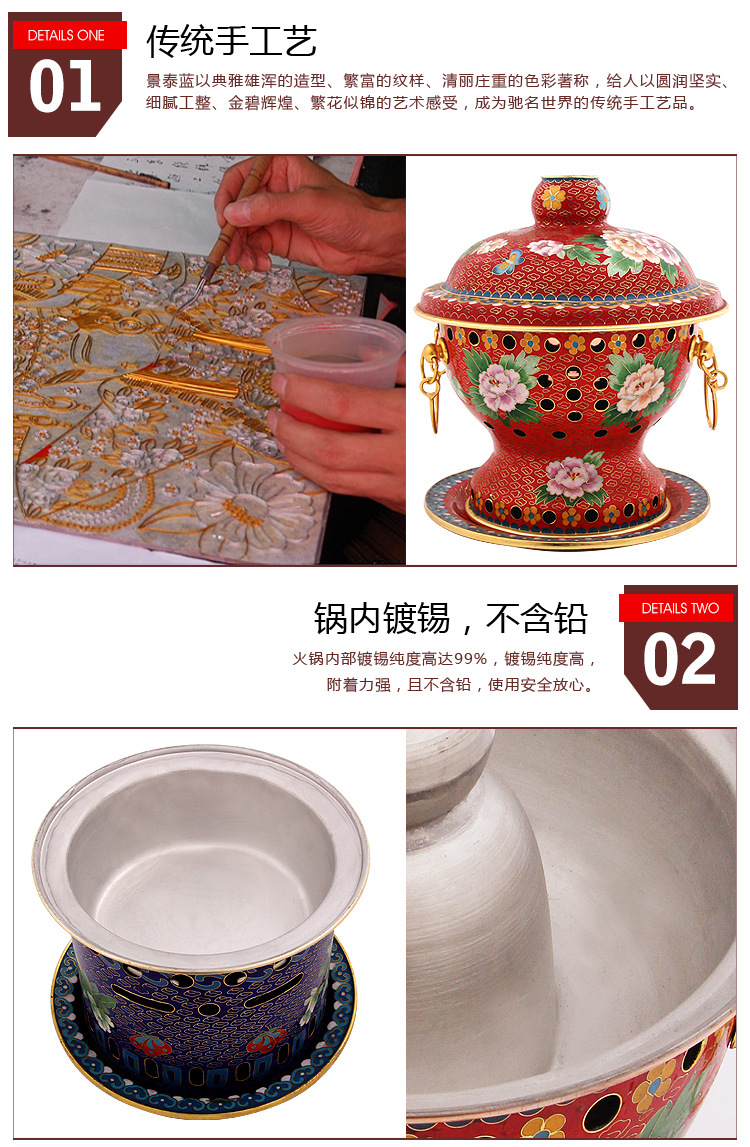 DETAILS ONE
01
传统手工艺
景泰蓝以典雅雄浑的造型、繁富的纹样、清丽庄重的色彩著称，给人以圆润坚实、细腻工整、金碧辉煌、繁花似锦的艺术感受，成为驰名世界的传统手工艺品。

锅内镀锡，不含铅
火锅内部镀锡纯度高达99%，镀锡纯度高，附着力强，且不含铅，使用安全放心。
DETAILS TWO
02