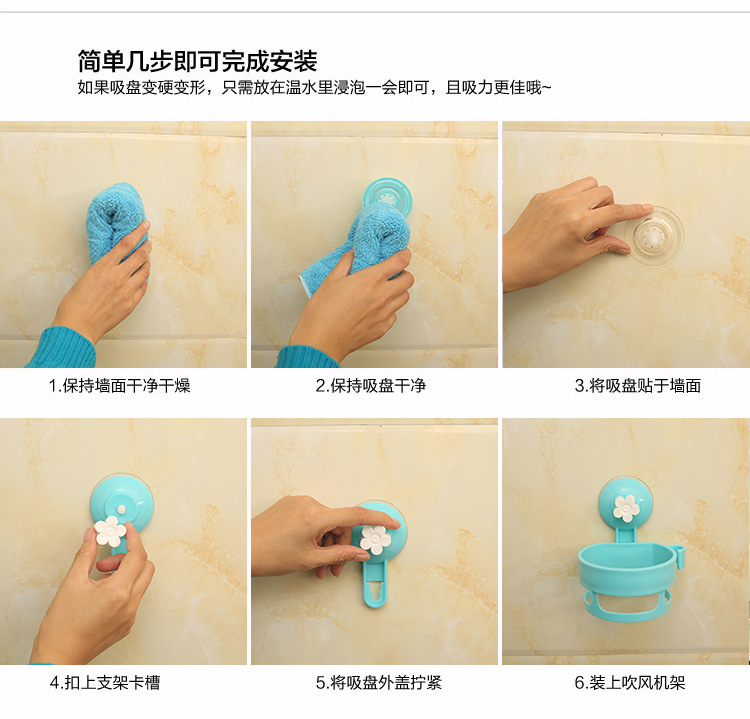 简单几步即可完成安装
如果吸盘变硬变形，只需放在温水里浸泡一会即可，且吸力更佳哦~

1.保持墙面干净干燥

2.保持吸盘干净

3.将吸盘贴于墙面

4.扣上支架卡槽

5.将吸盘外盖拧紧

6.装上吹风机架