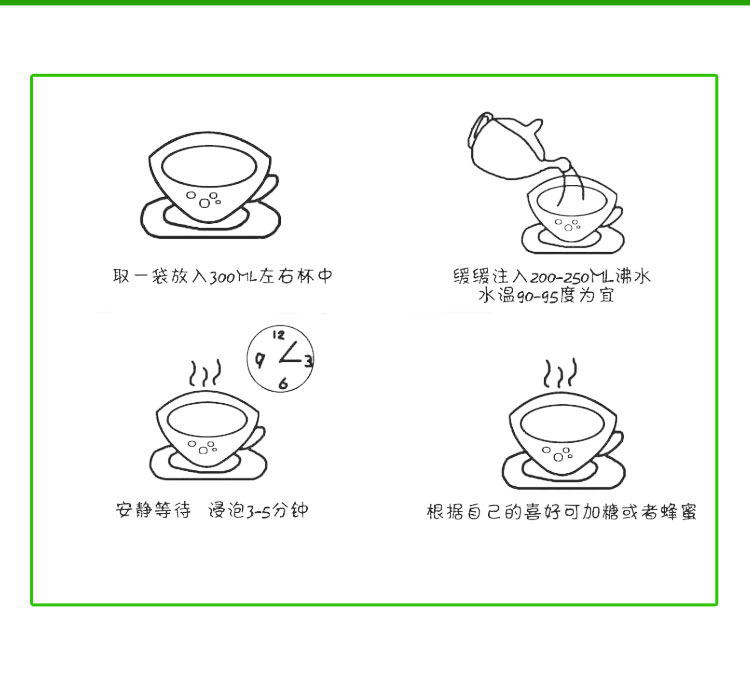 取一袋放入300ML左右杯中

缓缓注入200-250ML沸水
水温90-95度为宜

12
9
3
6

安静等待 浸泡3-5分钟

根据自己的喜好可加糖或者蜂蜜