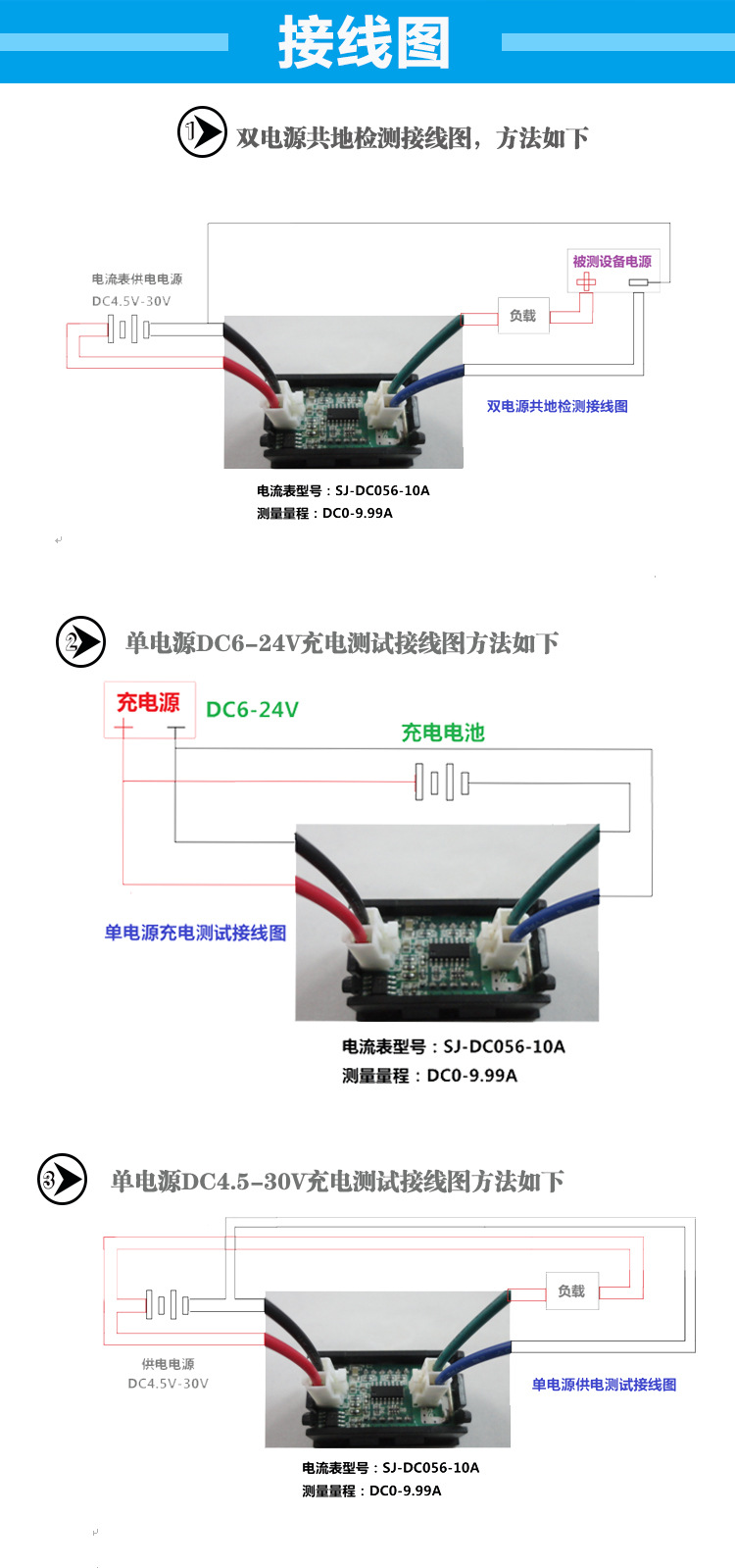 接线图

1 双电源共地检测接线图，方法如下

电流表供电电源
DC4.5V-30V

被测设备电源

负载

双电源共地检测接线图

电流表型号：SJ-DC056-10A
测量量程：DC0-9.99A

2 单电源DC6-24V充电测试接线图方法如下

充电源

DC6-24V

充电电池

单电源充电测试接线图

电流表型号：SJ-DC056-10A
测量量程：DC0-9.99A

3 单电源DC4.5-30V充电测试接线图方法如下

负载

供电电源
DC4.5V-30V

单电源供电测试接线图

电流表型号：SJ-DC056-10A
测量量程：DC0-9.99A