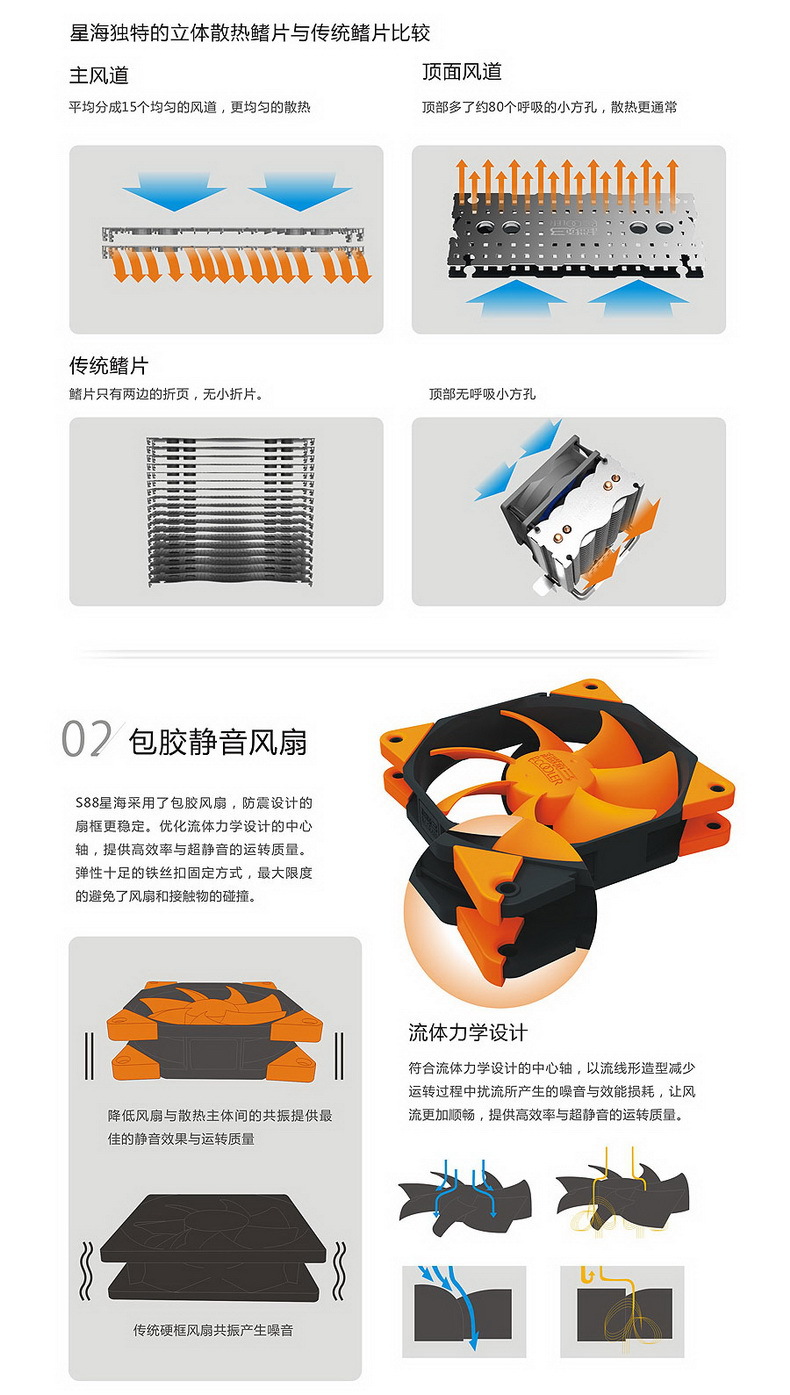 星海独特的立体散热鳍片与传统鳍片比较

主风道
平均分成15个均匀的风道，更均匀的散热

顶面风道
顶部多了约80个呼吸的小方孔，散热更通常

传统鳍片
鳍片只有两边的折页，无小折片。

顶部无呼吸小方孔

02 包胶静音风扇

S88星海采用了包胶风扇，防震设计的扇框更稳定。优化流体力学设计的中心轴，提供高效率与超静音的运转质量。弹性十足的铁丝扣固定方式，最大限度的避免了风扇和接触物的碰撞。

降低风扇与散热主体间的共振提供最佳的静音效果与运转质量

传统硬框风扇共振产生噪音

流体力学设计
符合流体力学设计的中心轴，以流线形造型减少运转过程中扰流所产生的噪音与效能损耗，让风流更加顺畅，提供高效率与超静音的运转质量。