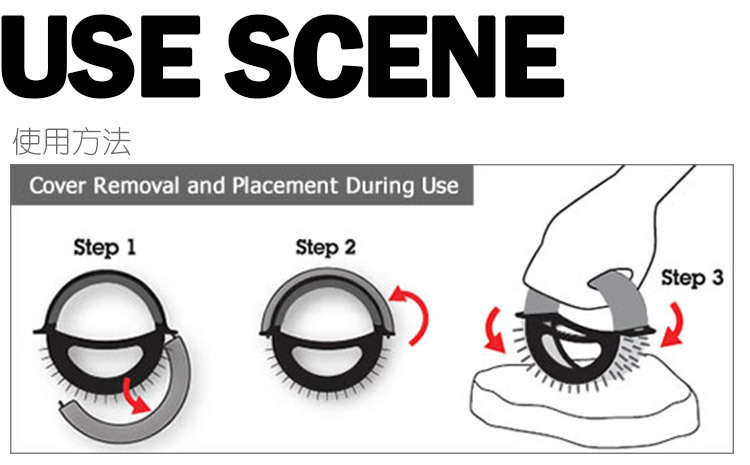 USE SCENE

使用方法

Cover Removal and Placement During Use

Step 1

Step 2

Step 3