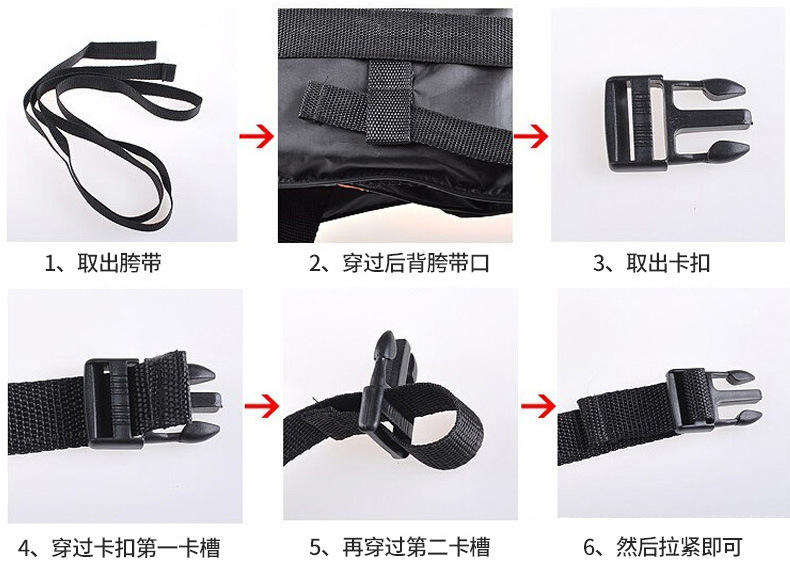 1、取出胯带

2、穿过后背胯带口

3、取出卡扣

4、穿过卡扣第一卡槽

5、再穿过第二卡槽

6、然后拉紧即可