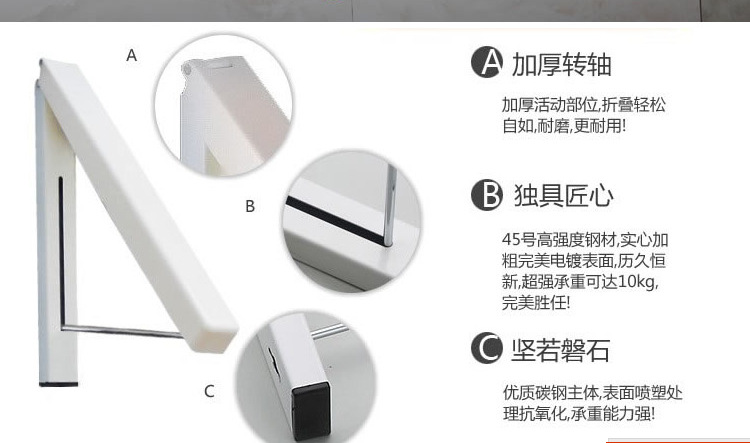 A

B

C

A 加厚转轴

加厚活动部位,折叠轻松自如,耐磨,更耐用!

B 独具匠心

45号高强度钢材,实心加粗完美电镀表面,历久恒新,超强承重可达10kg,完美胜任!

C 坚若磐石

优质碳钢主体,表面喷塑处理抗氧化,承重能力强!