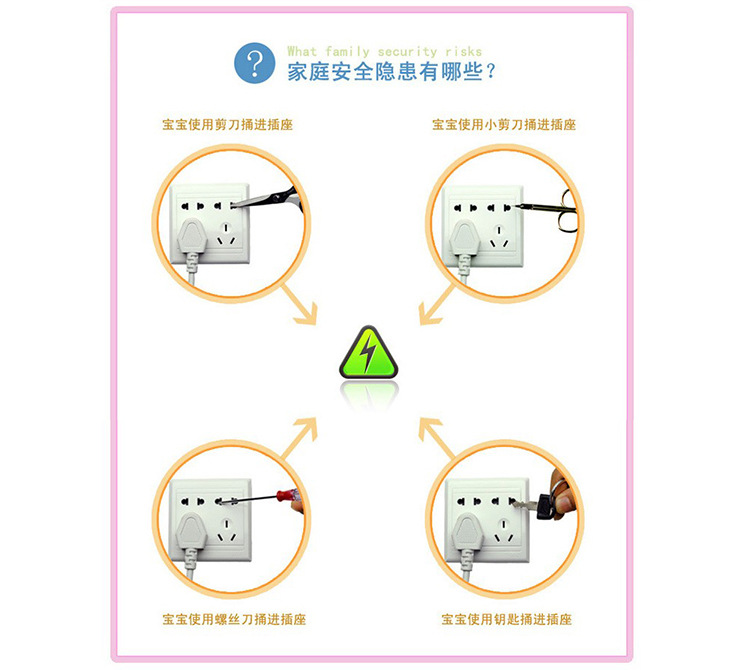 ?
What family security risks
家庭安全隐患有哪些？

宝宝使用剪刀捅进插座

宝宝使用小剪刀捅进插座

宝宝使用螺丝刀捅进插座

宝宝使用钥匙捅进插座