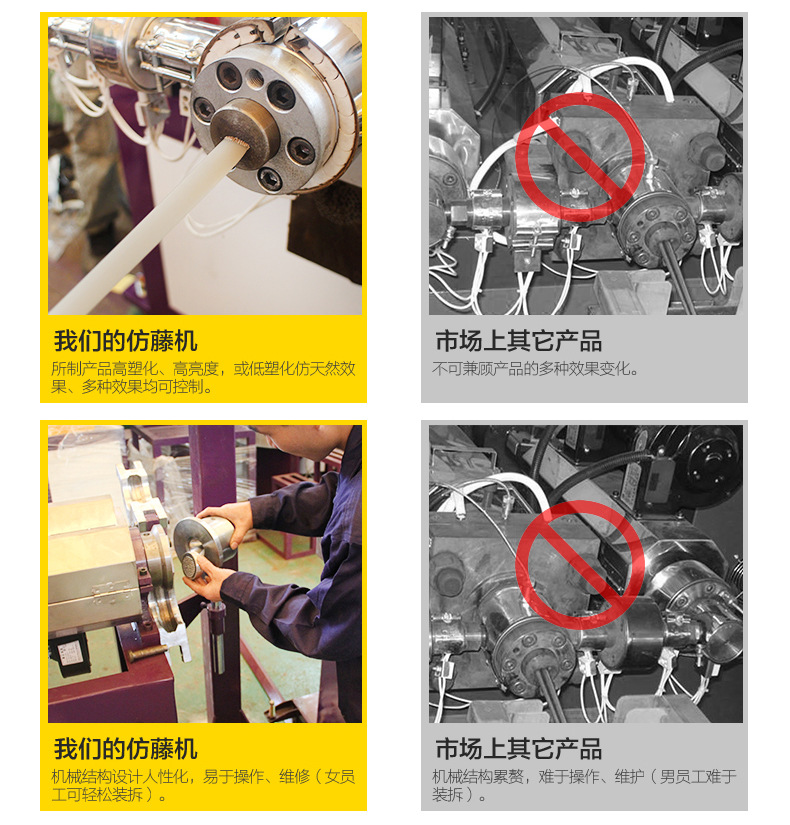 我们的仿藤机

所制产品高塑化、高亮度，或低塑化仿天然效果、多种效果均可控制。

市场上其它产品

不可兼顾产品的多种效果变化。

我们的仿藤机

机械结构设计人性化，易于操作、维修（女员工可轻松装拆）。

市场上其它产品

机械结构累赘，难于操作、维护（男员工难于装拆）。